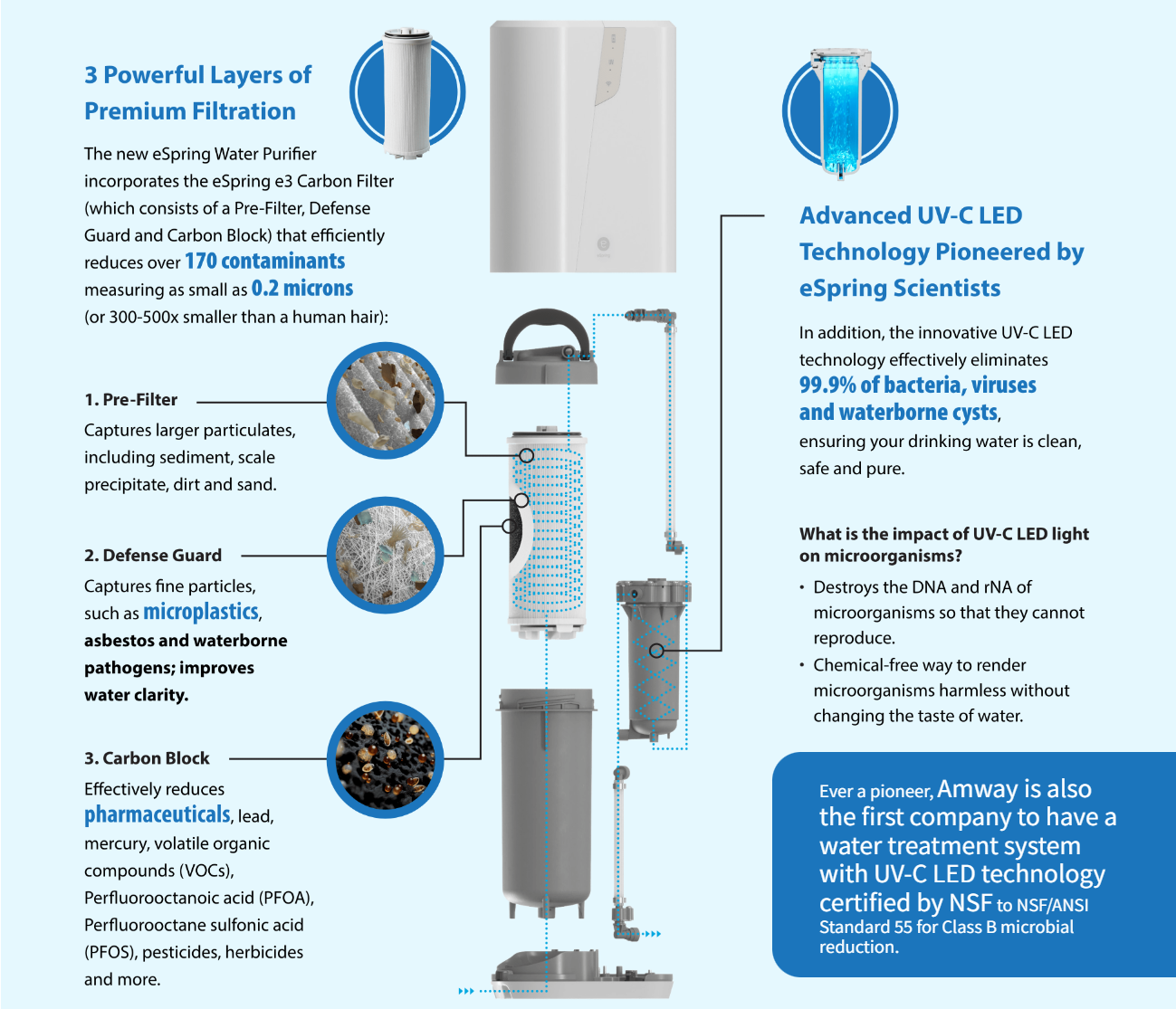 3 Powerful Layers of Premium Filtration

The new eSpring Water Purifier incorporates the eSpring e3 Carbon Filter (which consists of a Pre-Filter, Defense Guard and Carbon Block) that efficiently reduces over 170 contaminants measuring as small as 0.2 microns (or 300-500x smaller than a human hair):

1. Pre-Filter
Captures larger particulates, including sediment, scale precipitate, dirt and sand.

2. Defense Guard
Captures fine particles, such as microplastics, asbestos and waterborne pathogens; improves water clarity.

3. Carbon Block
Effectively reduces pharmaceuticals, lead, mercury, volatile organic compounds (VOCs), Perfluorooctanoic acid (PFOA), Perfluorooctane sulfonic acid (PFOS), pesticides, herbicides and more.

Advanced UV-C LED Technology Pioneered by eSpring Scientists

In addition, the innovative UV-C LED technology effectively eliminates 99.9% of bacteria, viruses and waterborne cysts, ensuring your drinking water is clean, safe and pure.

What is the impact of UV-C LED light on microorganisms?
• Destroys the DNA and rNA of microorganisms so that they cannot reproduce.
• Chemical-free way to render microorganisms harmless without changing the taste of water.

Ever a pioneer, Amway is also the first company to have a water treatment system with UV-C LED technology certified by NSF to NSF/ANSI Standard 55 for Class B microbial reduction.